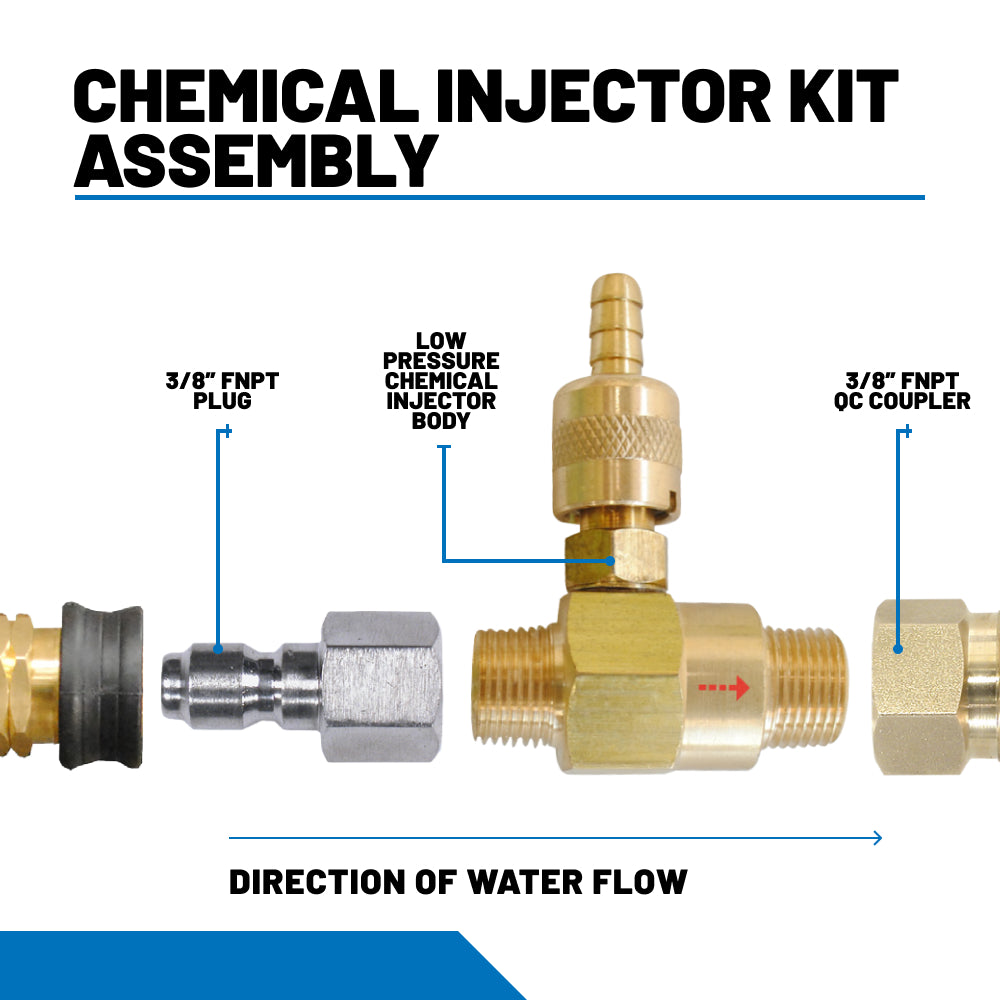 CHEMICAL INJECTOR KIT ASSEMBLY

3/8" FNPT PLUG

LOW PRESSURE CHEMICAL INJECTOR BODY

3/8" FNPT QC COUPLER

DIRECTION OF WATER FLOW